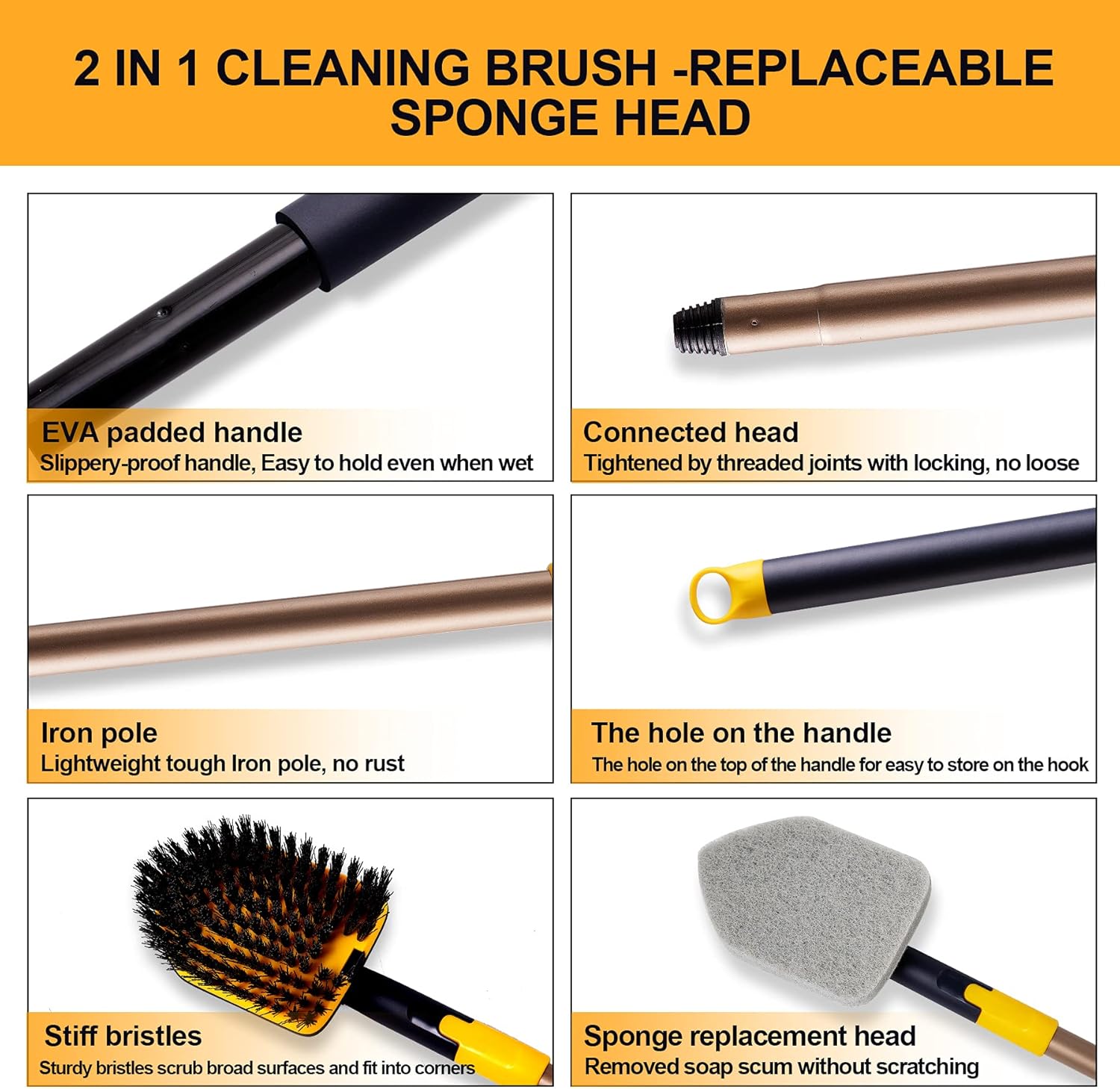 2 IN 1 CLEANING BRUSH -REPLACEABLE SPONGE HEAD

EVA padded handle
Slippery-proof handle, Easy to hold even when wet

Connected head
Tightened by threaded joints with locking, no loose

Iron pole
Lightweight tough Iron pole, no rust

The hole on the handle
The hole on the top of the handle for easy to store on the hook

Stiff bristles
Sturdy bristles scrub broad surfaces and fit into corners

Sponge replacement head
Removed soap scum without scratching