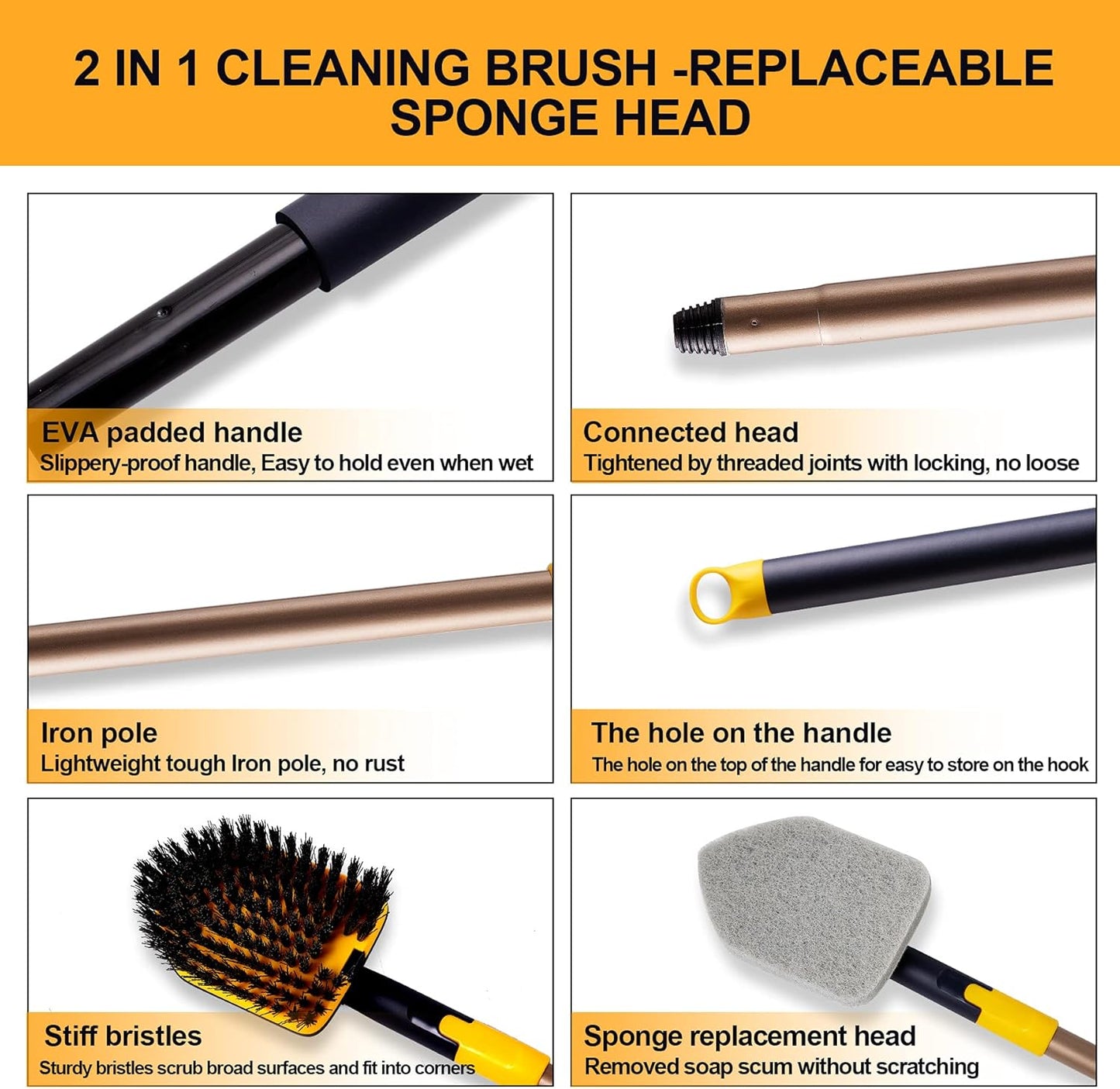 2 IN 1 CLEANING BRUSH -REPLACEABLE SPONGE HEAD

EVA padded handle
Slippery-proof handle, Easy to hold even when wet

Connected head
Tightened by threaded joints with locking, no loose

Iron pole
Lightweight tough Iron pole, no rust

The hole on the handle
The hole on the top of the handle for easy to store on the hook

Stiff bristles
Sturdy bristles scrub broad surfaces and fit into corners

Sponge replacement head
Removed soap scum without scratching