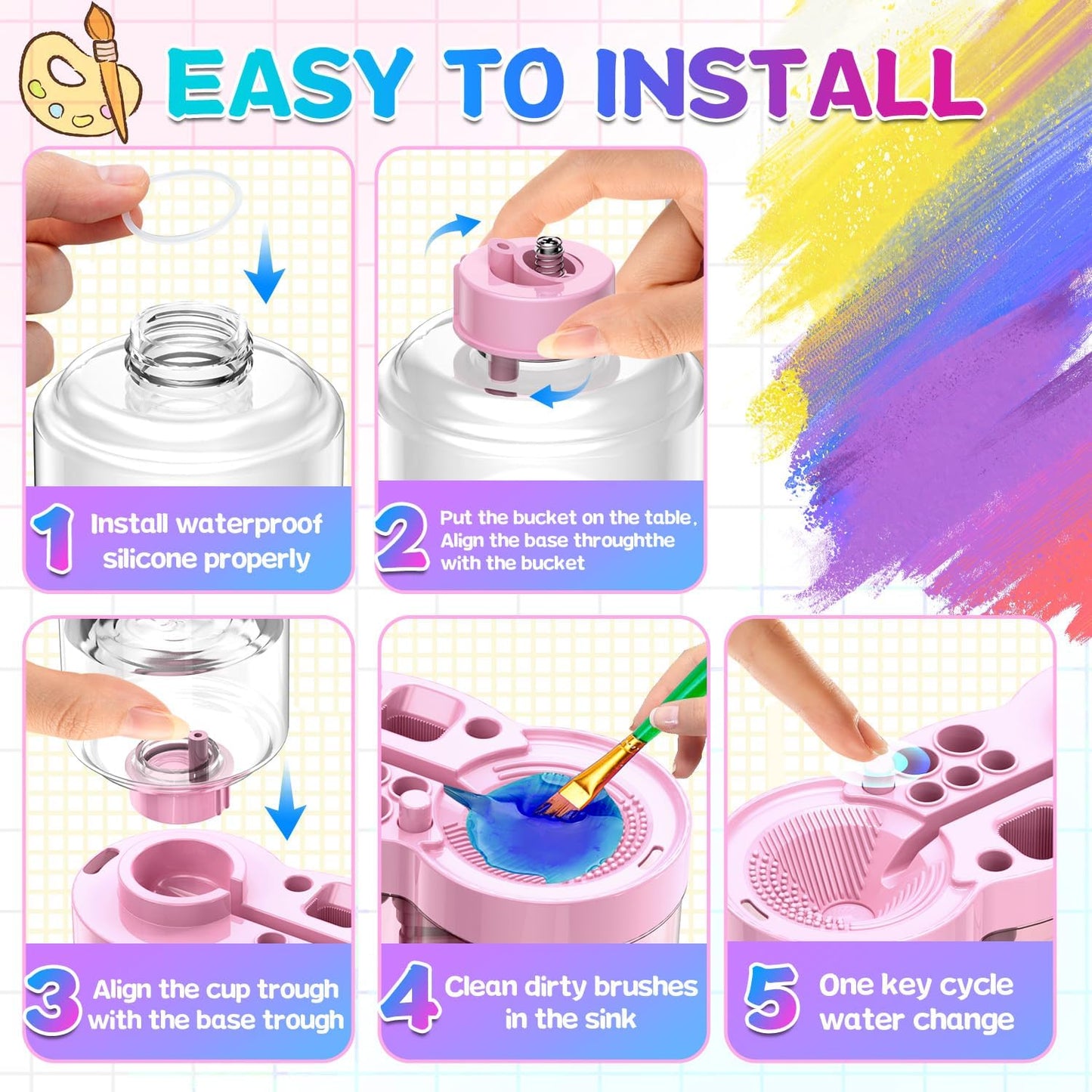 EASY TO INSTALL

1 Install waterproof silicone properly

2 Put the bucket on the table, Align the base throughthe with the bucket

3 Align the cup trough with the base trough

4 Clean dirty brushes in the sink

5 One key cycle water change