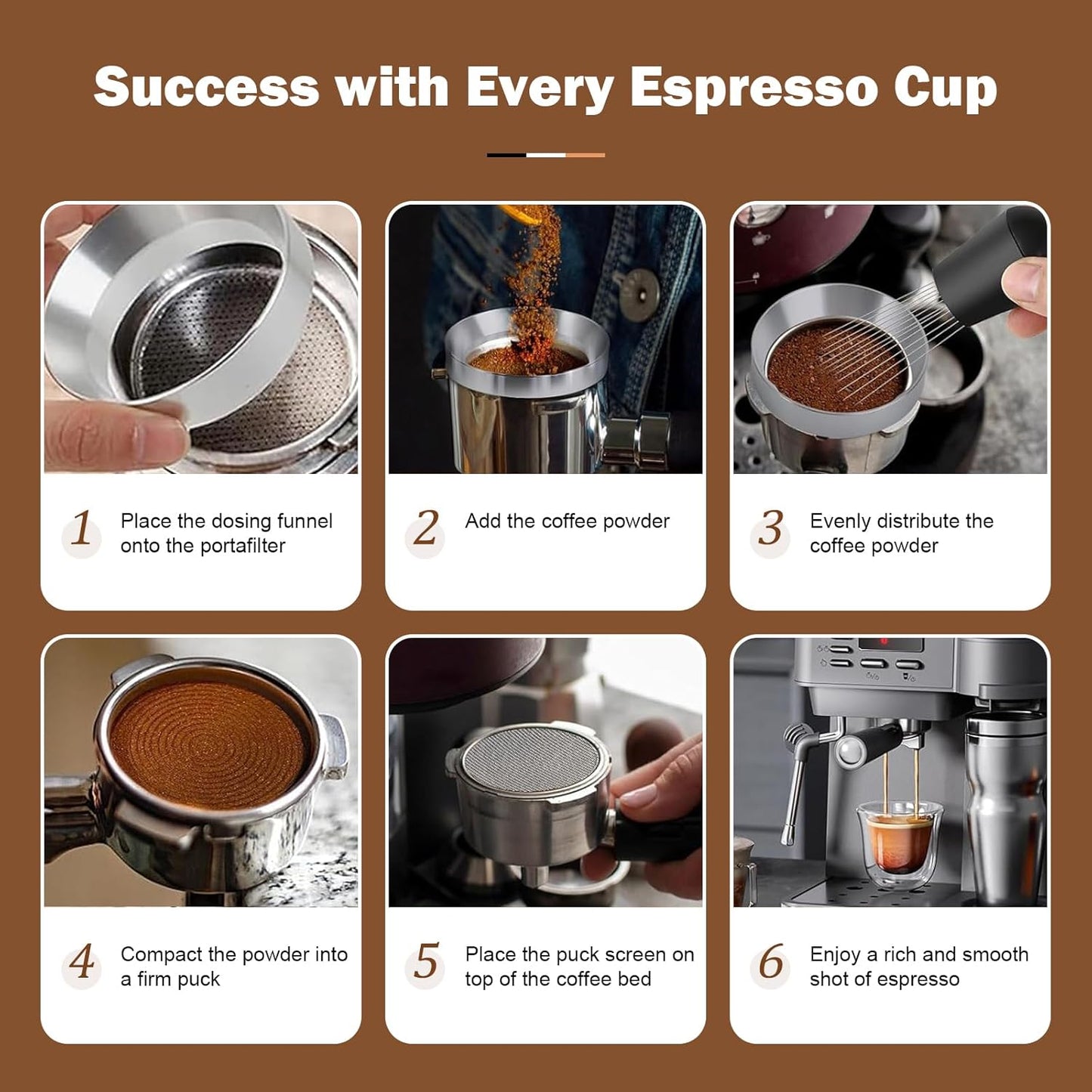 Success with Every Espresso Cup

1 Place the dosing funnel onto the portafilter

2 Add the coffee powder

3 Evenly distribute the coffee powder

4 Compact the powder into a firm puck

5 Place the puck screen on top of the coffee bed

6 Enjoy a rich and smooth shot of espresso