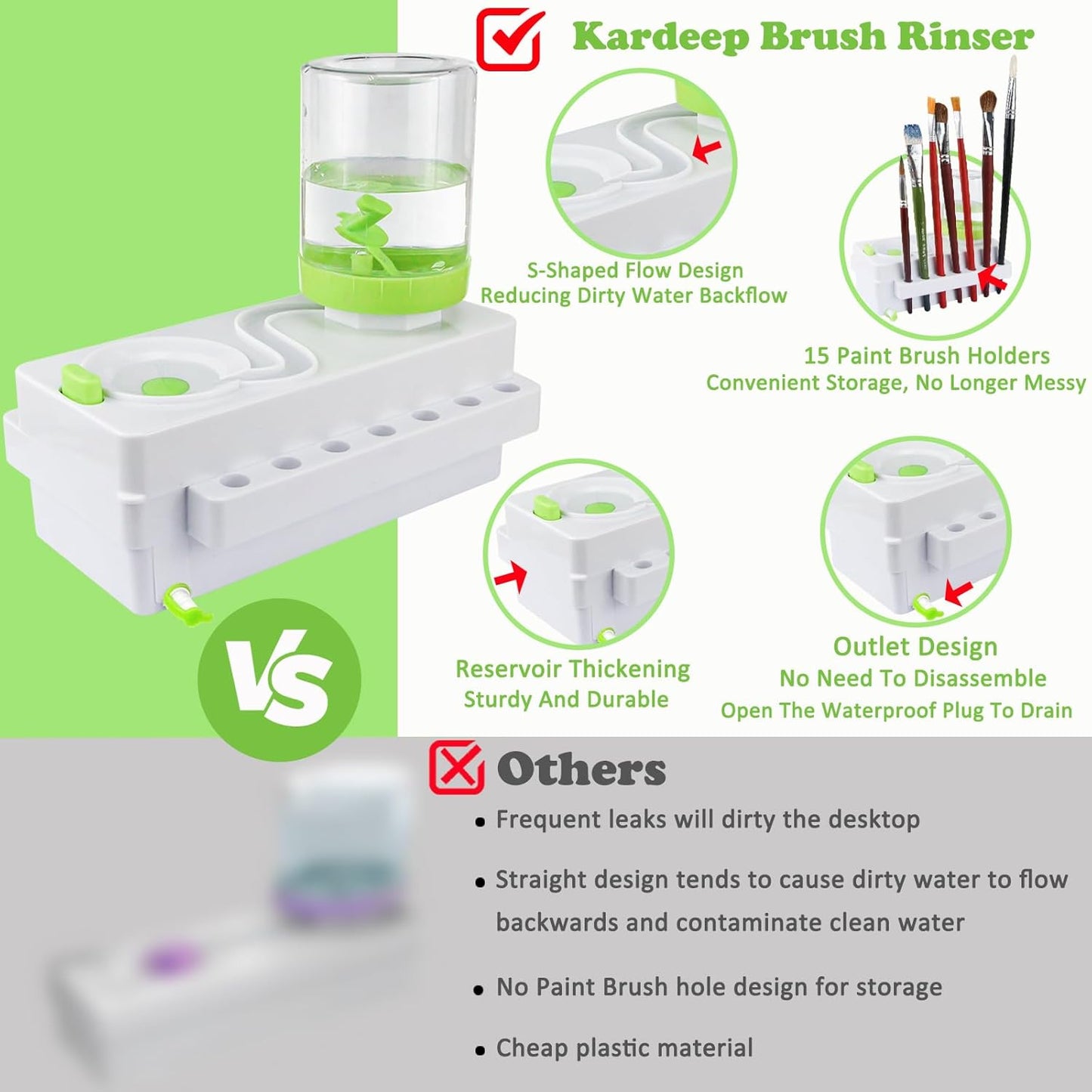 Kardeep Brush Rinser

S-Shaped Flow Design
Reducing Dirty Water Backflow

15 Paint Brush Holders
Convenient Storage, No Longer Messy

Reservoir Thickening
Sturdy And Durable

Outlet Design
No Need To Disassemble
Open The Waterproof Plug To Drain

VS

Others

• Frequent leaks will dirty the desktop

• Straight design tends to cause dirty water to flow backwards and contaminate clean water

• No Paint Brush hole design for storage

• Cheap plastic material