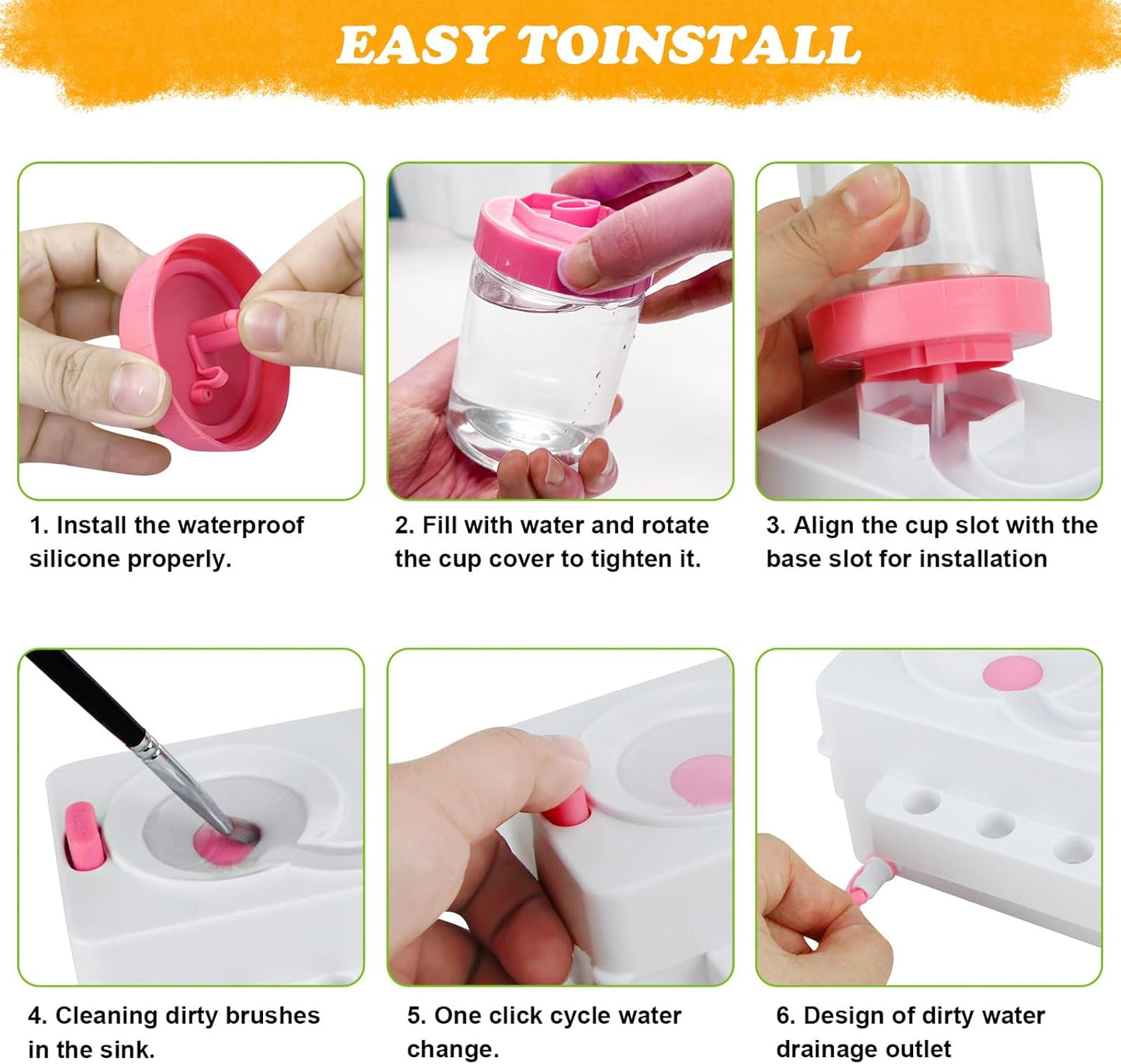 EASY TOINSTALL

1. Install the waterproof silicone properly.

2. Fill with water and rotate the cup cover to tighten it.

3. Align the cup slot with the base slot for installation

4. Cleaning dirty brushes in the sink.

5. One click cycle water change.

6. Design of dirty water drainage outlet