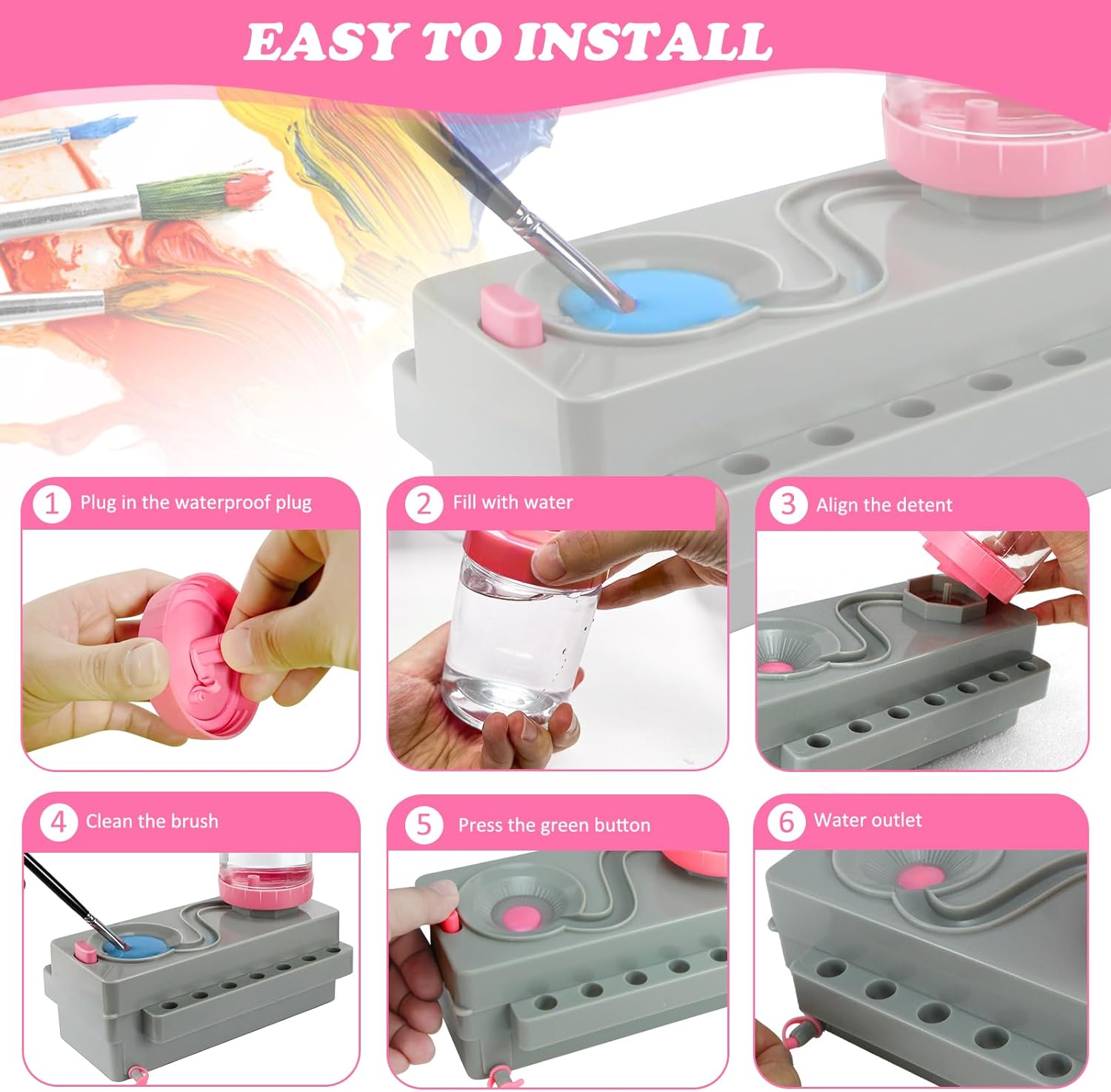 EASY TO INSTALL

1 Plug in the waterproof plug

2 Fill with water

3 Align the detent

4 Clean the brush

5 Press the green button

6 Water outlet