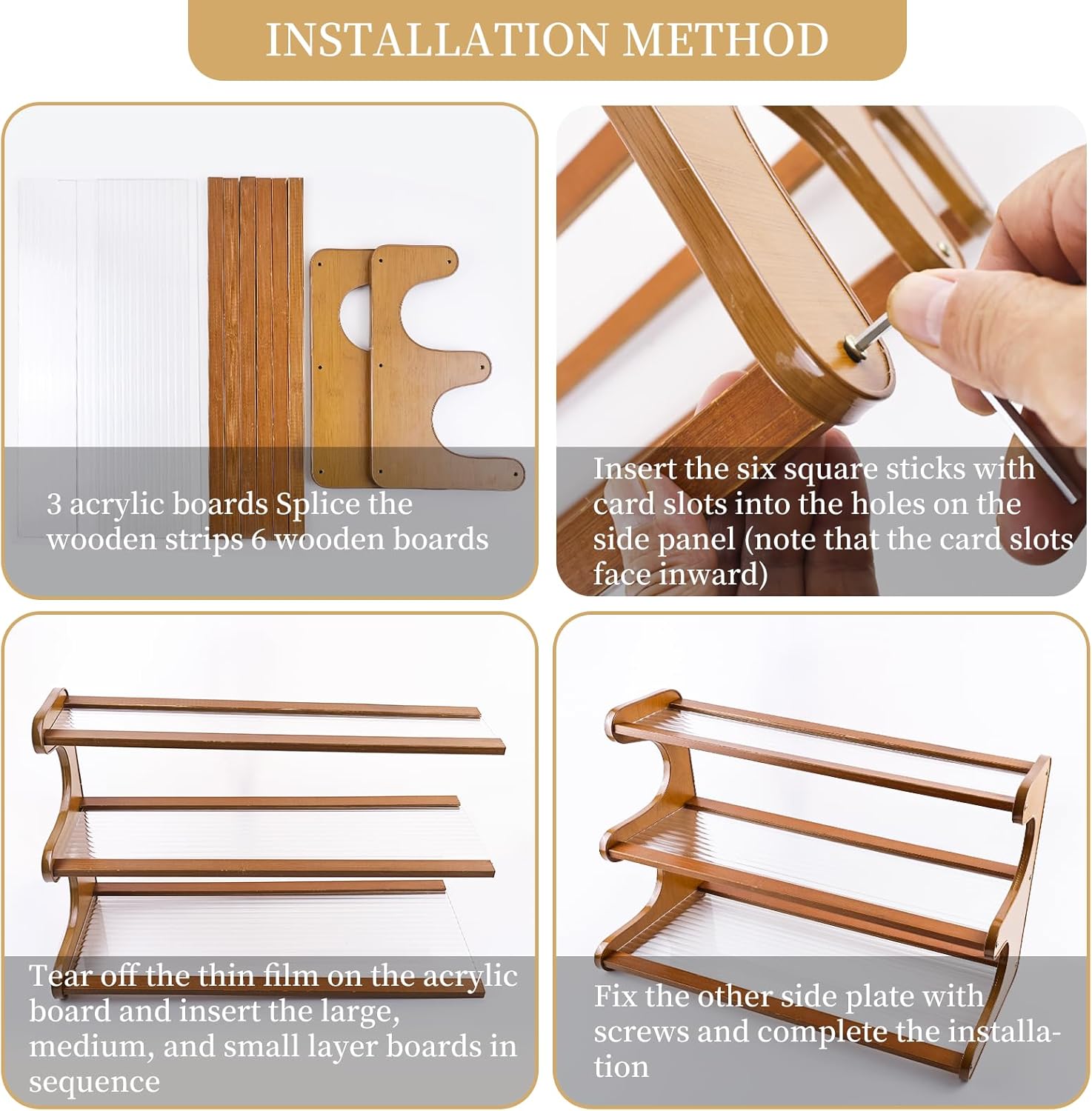 INSTALLATION METHOD

3 acrylic boards Splice the wooden strips 6 wooden boards

Insert the six square sticks with card slots into the holes on the side panel (note that the card slots face inward)

Tear off the thin film on the acrylic board and insert the large, medium, and small layer boards in sequence

Fix the other side plate with screws and complete the installation