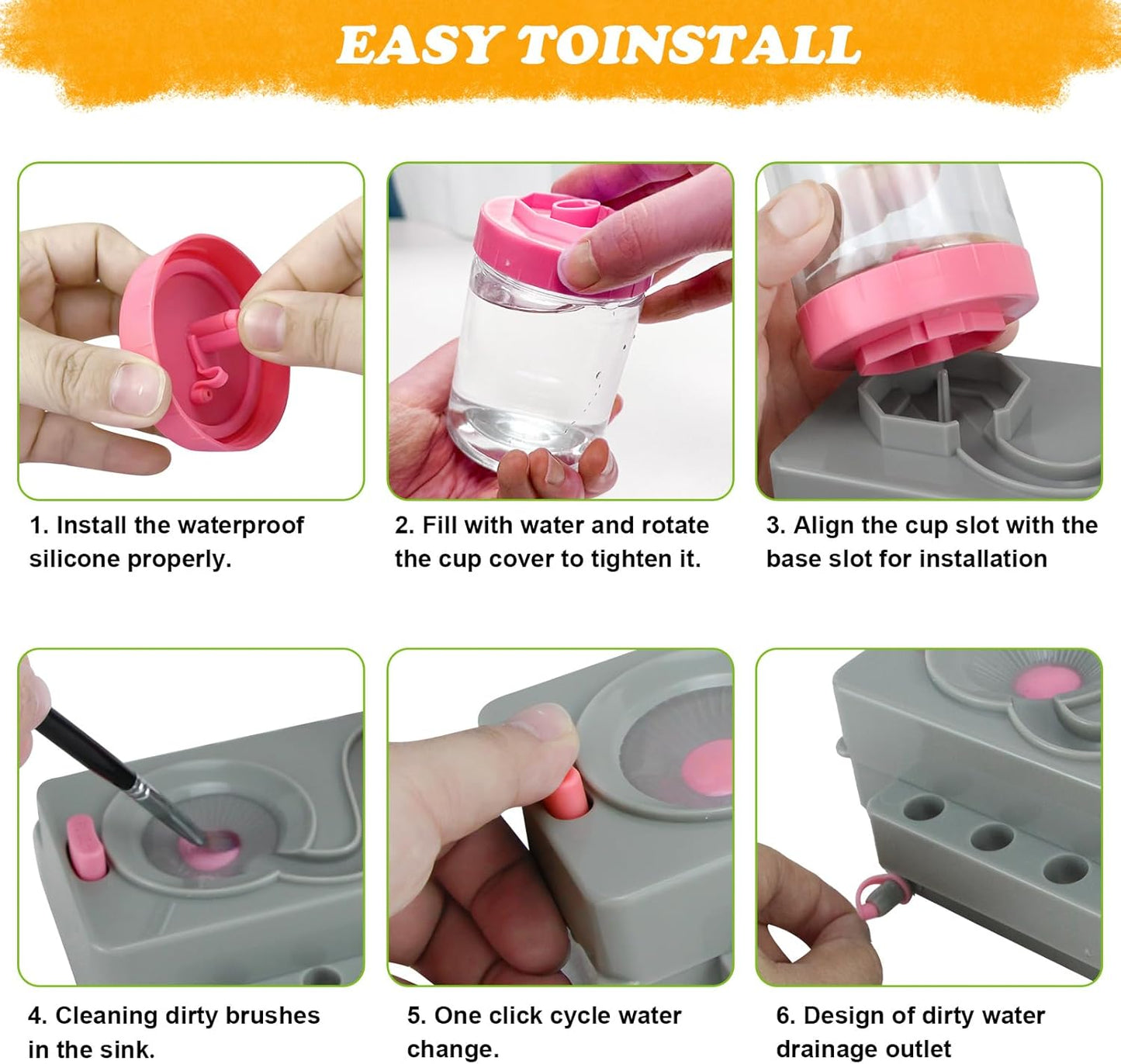 EASY TOINSTALL

1. Install the waterproof silicone properly.

2. Fill with water and rotate the cup cover to tighten it.

3. Align the cup slot with the base slot for installation

4. Cleaning dirty brushes in the sink.

5. One click cycle water change.

6. Design of dirty water drainage outlet