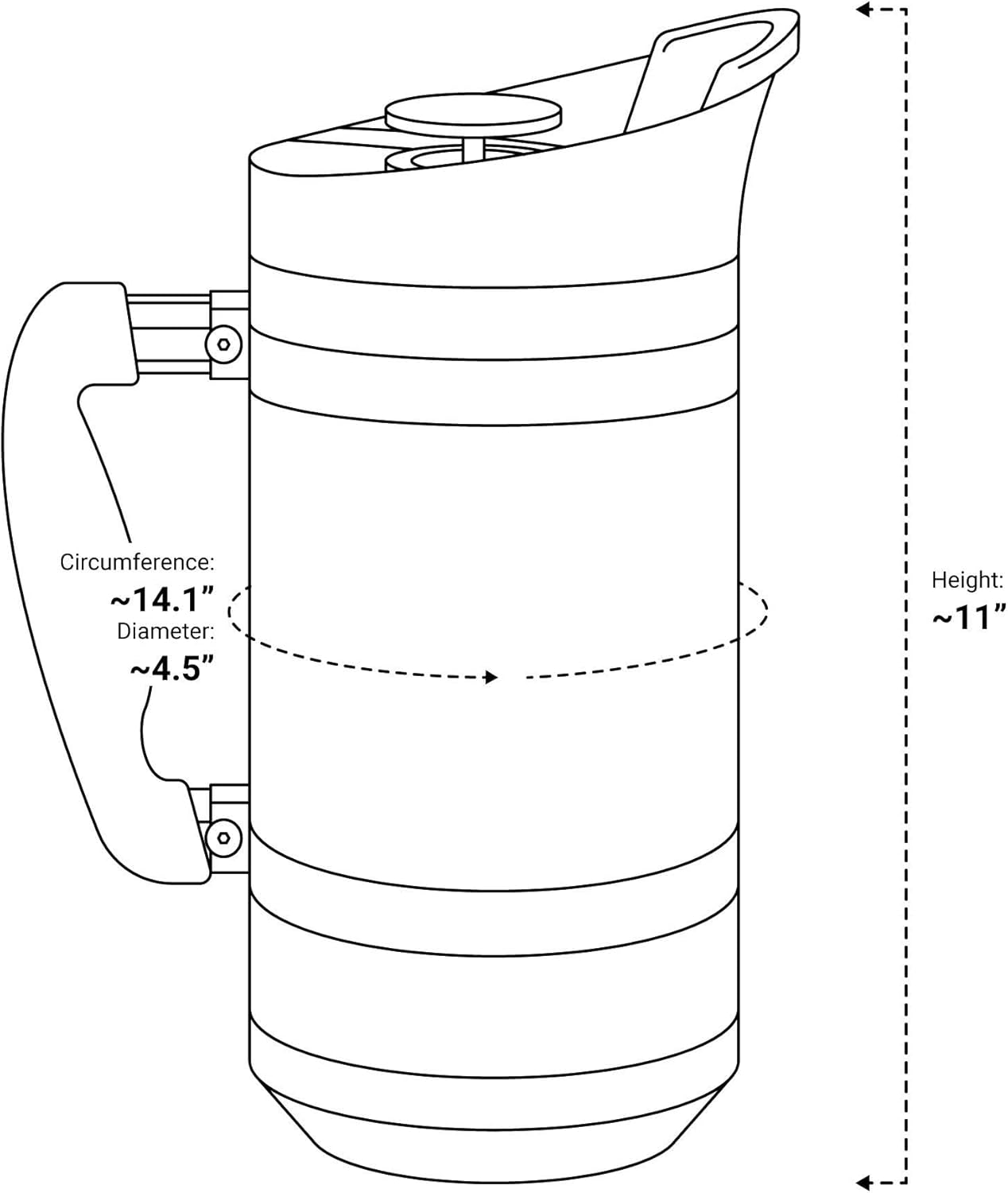 Circumference:
~14.1”
Diameter:
~4.5”

Height:
~11”