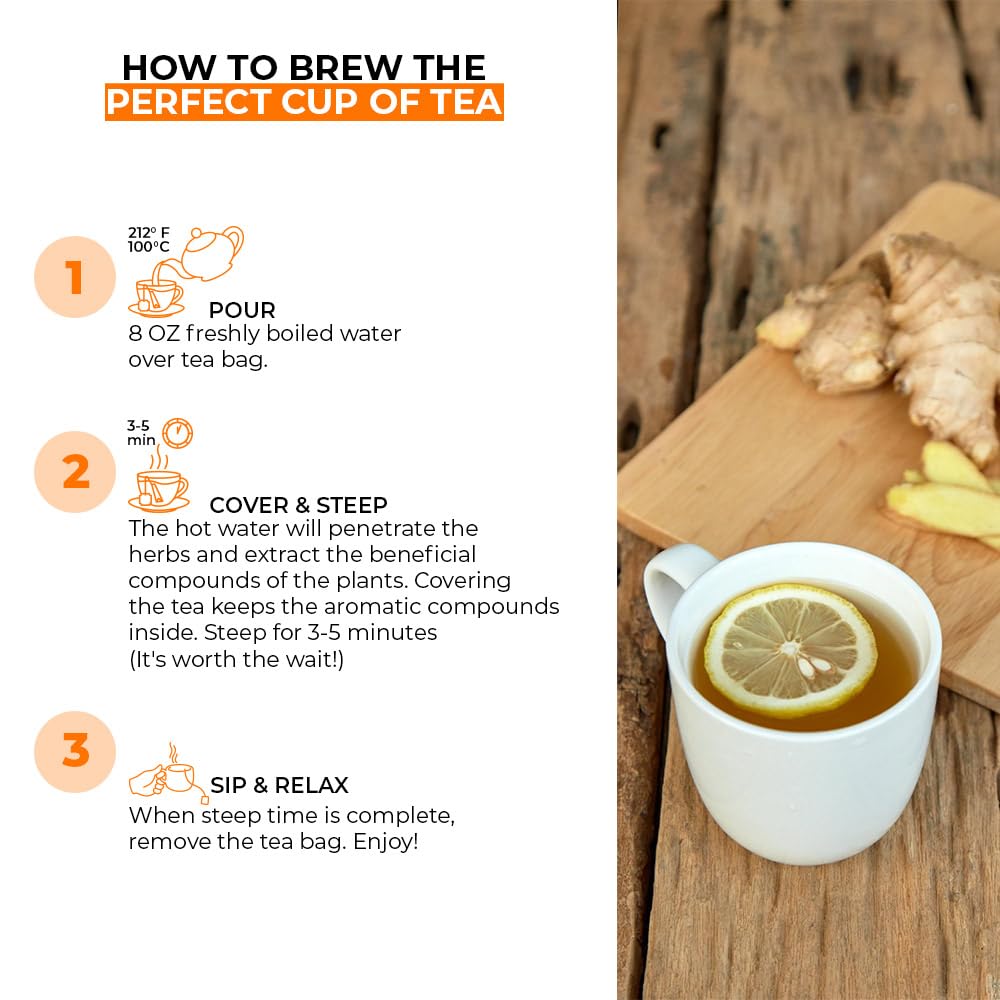 HOW TO BREW THE
PERFECT CUP OF TEA

1

212° F
100°C

POUR
8 OZ freshly boiled water over tea bag.

2

3-5 min

COVER & STEEP
The hot water will penetrate the herbs and extract the beneficial compounds of the plants. Covering the tea keeps the aromatic compounds inside. Steep for 3-5 minutes (It's worth the wait!)

3

SIP & RELAX
When steep time is complete, remove the tea bag. Enjoy!