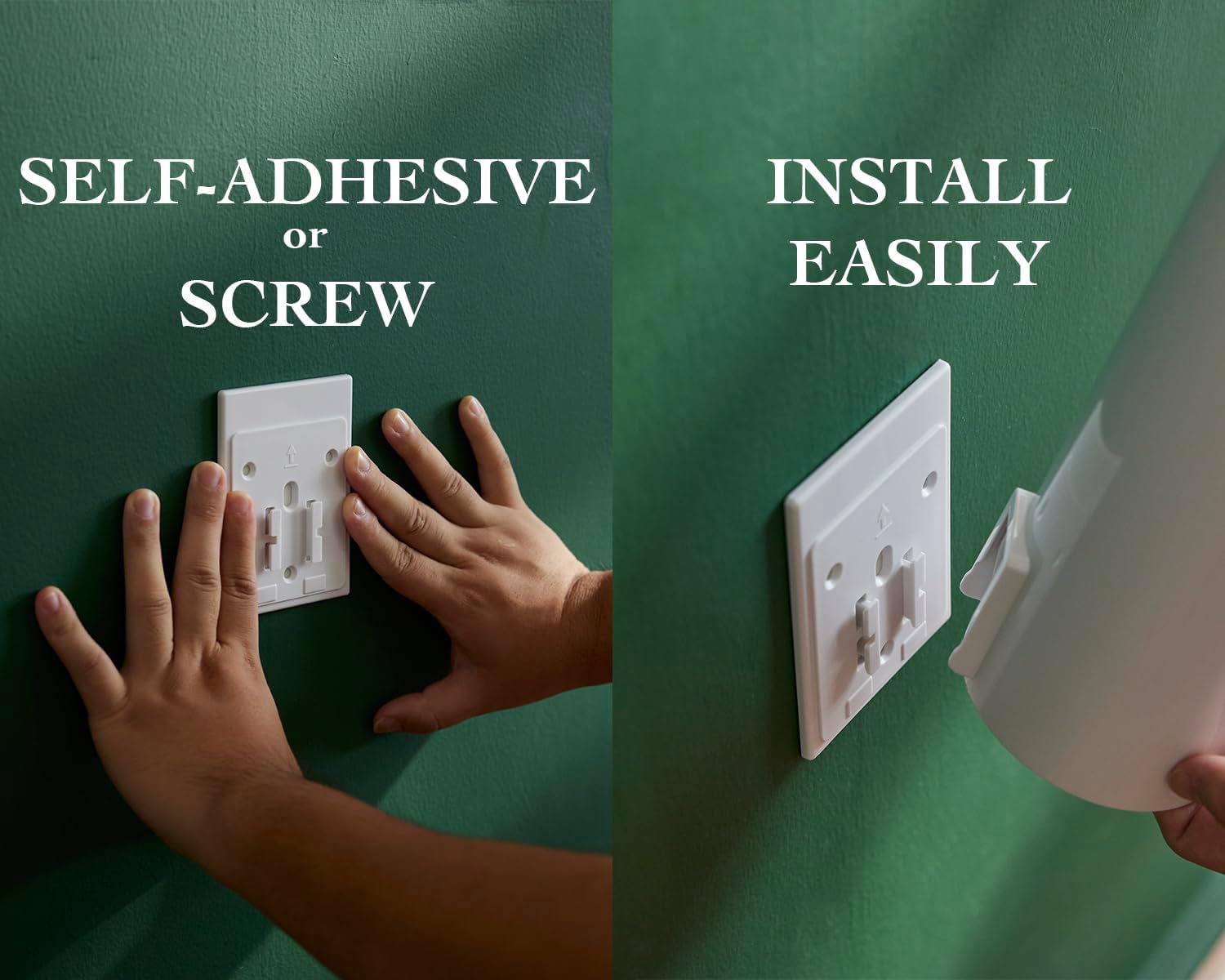 SELF-ADHESIVE
or
SCREW

INSTALL
EASILY