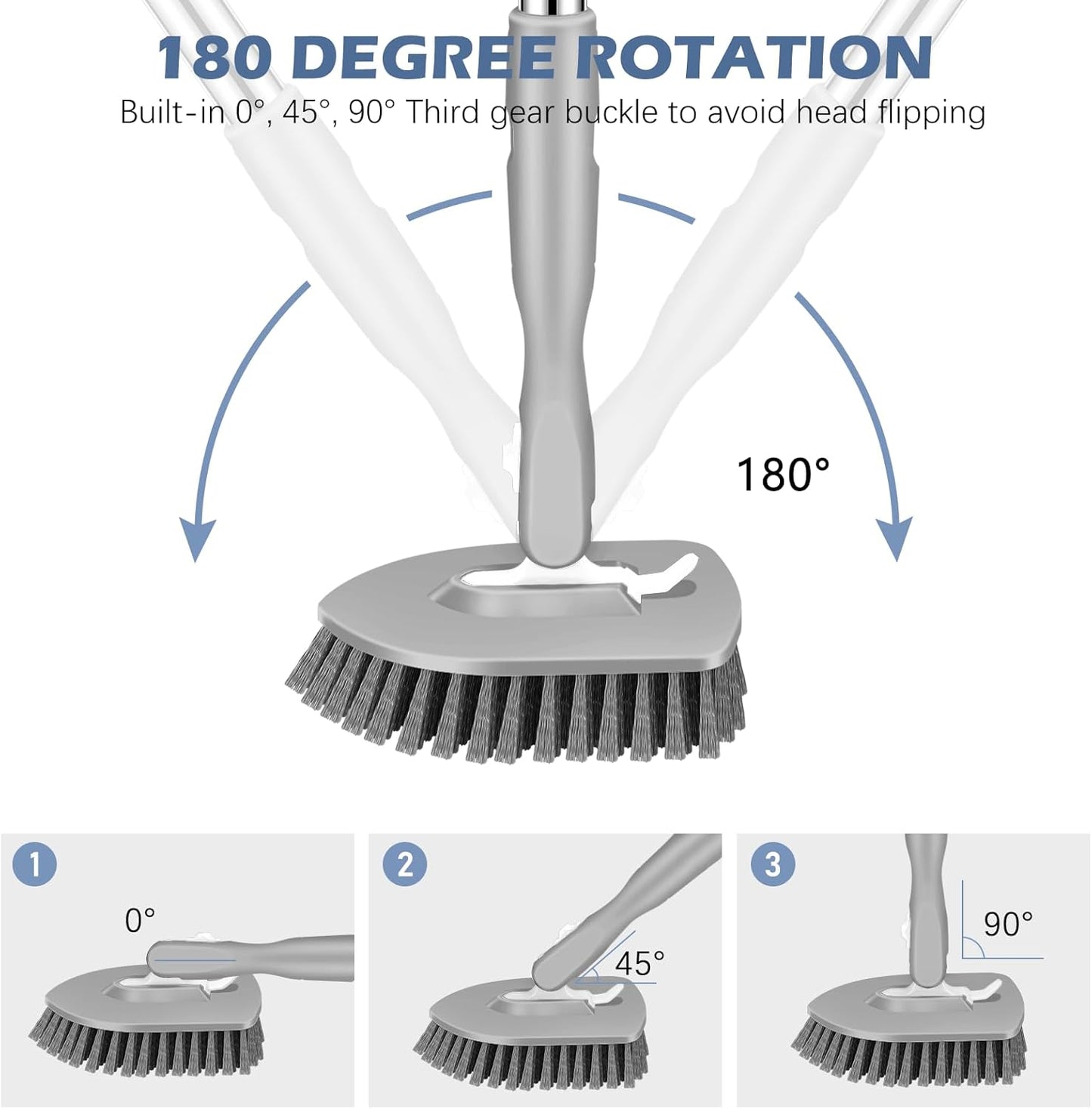 180 DEGREE ROTATION

Built-in 0°, 45°, 90° Third gear buckle to avoid head flipping

180°

1

0°

2

45°

3

90°