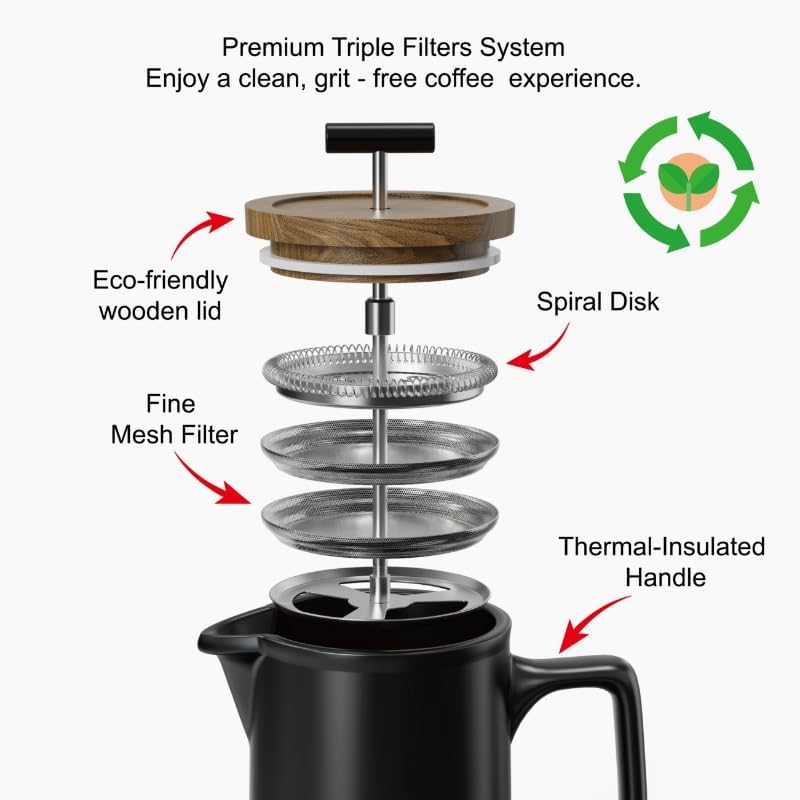 Premium Triple Filters System
Enjoy a clean, grit - free coffee experience.

Eco-friendly wooden lid

Spiral Disk

Fine Mesh Filter

Thermal-Insulated Handle